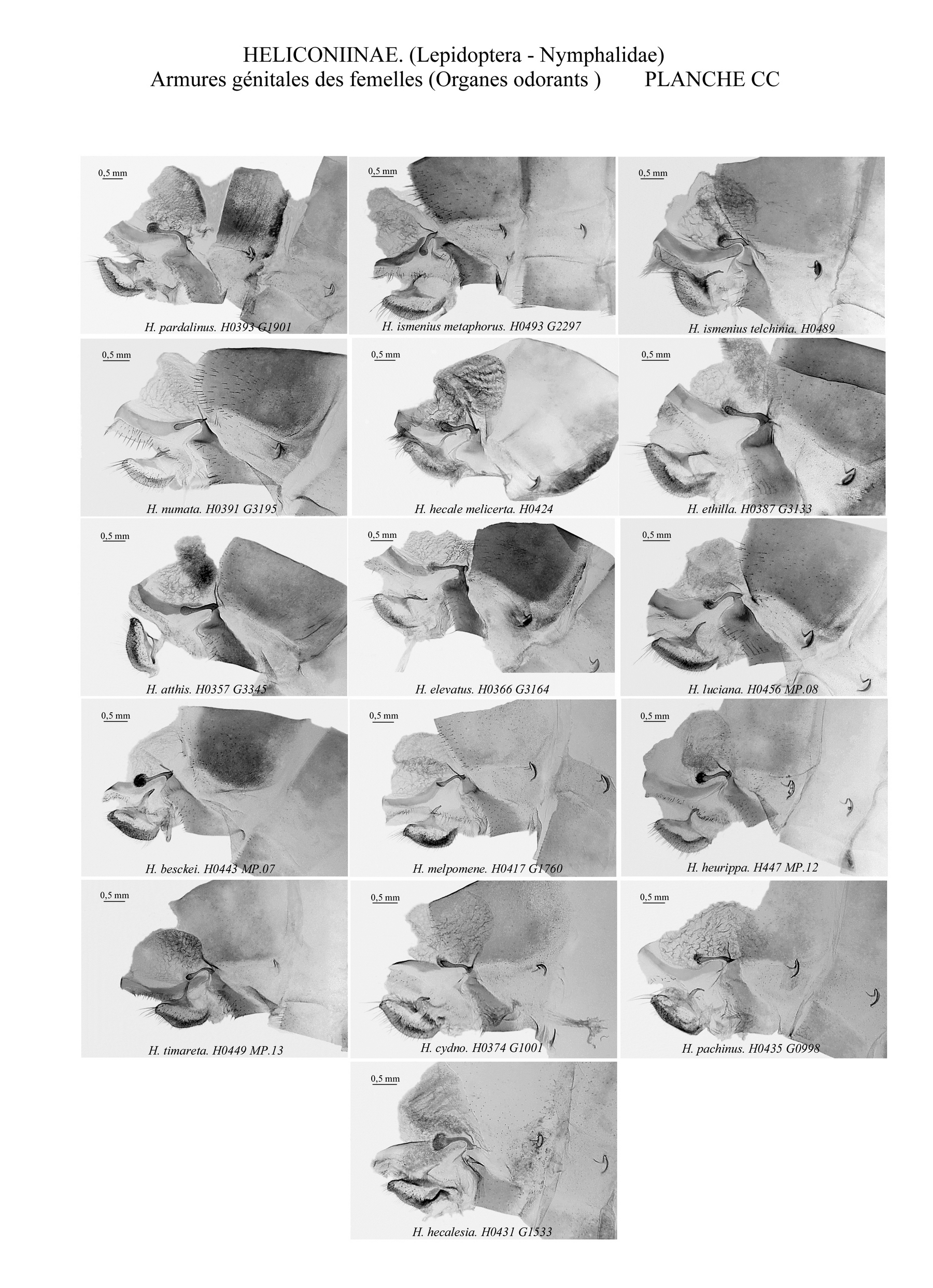 HELICONIINAE. (Lepidoptera - Nymphalidae)
Armures génitales des femelles (Organes odorants )    PLANCHE CC

0,5 mm
H. pardalinus. H0393 G1901

0,5 mm
H. ismenius metaphorus. H0493 G2297

0,5 mm
H. ismenius telchinia. H0489

0,5 mm
H. numata. H0391 G3195

0,5 mm
H. hecale melicerta. H0424

0,5 mm
H. ethilla. H0387 G3133

0,5 mm
H. atthis. H0357 G3345

0,5 mm
H. elevatus. H0366 G3164

0,5 mm
H. luciana. H0456 MP.08

0,5 mm
H. besckei. H0443 MP.07

0,5 mm
H. melpomene. H0417 G1760

0,5 mm
H. heurippa. H447 MP.12

0,5 mm
H. timareta. H0449 MP.13

0,5 mm
H. cydno. H0374 G1001

0,5 mm
H. pachinus. H0435 G0998

0,5 mm
H. hecalesia. H0431 G1533